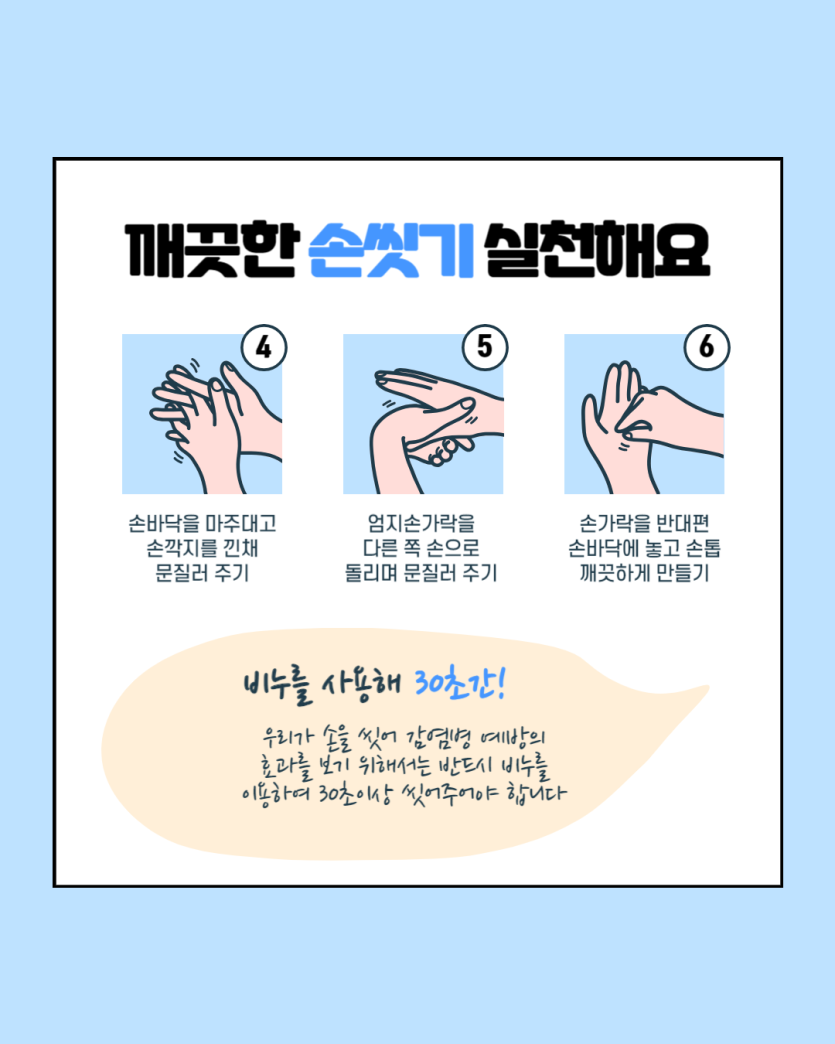 깨끗한 손씻기 실천해요

4

손바닥을 마주대고 손깍지를 낀채 문질러 주기

5

엄지손가락을 다른 쪽 손으로 돌리며 문질러 주기

6

손가락을 반대편 손바닥에 놓고 손톱 깨끗하게 만들기

비누를 사용해 30초간!

우리가 손을 씻어 감염병 예방의 효과를 보기 위해서는 반드시 비누를 이용하여 30초이상 씻어주어야 합니다